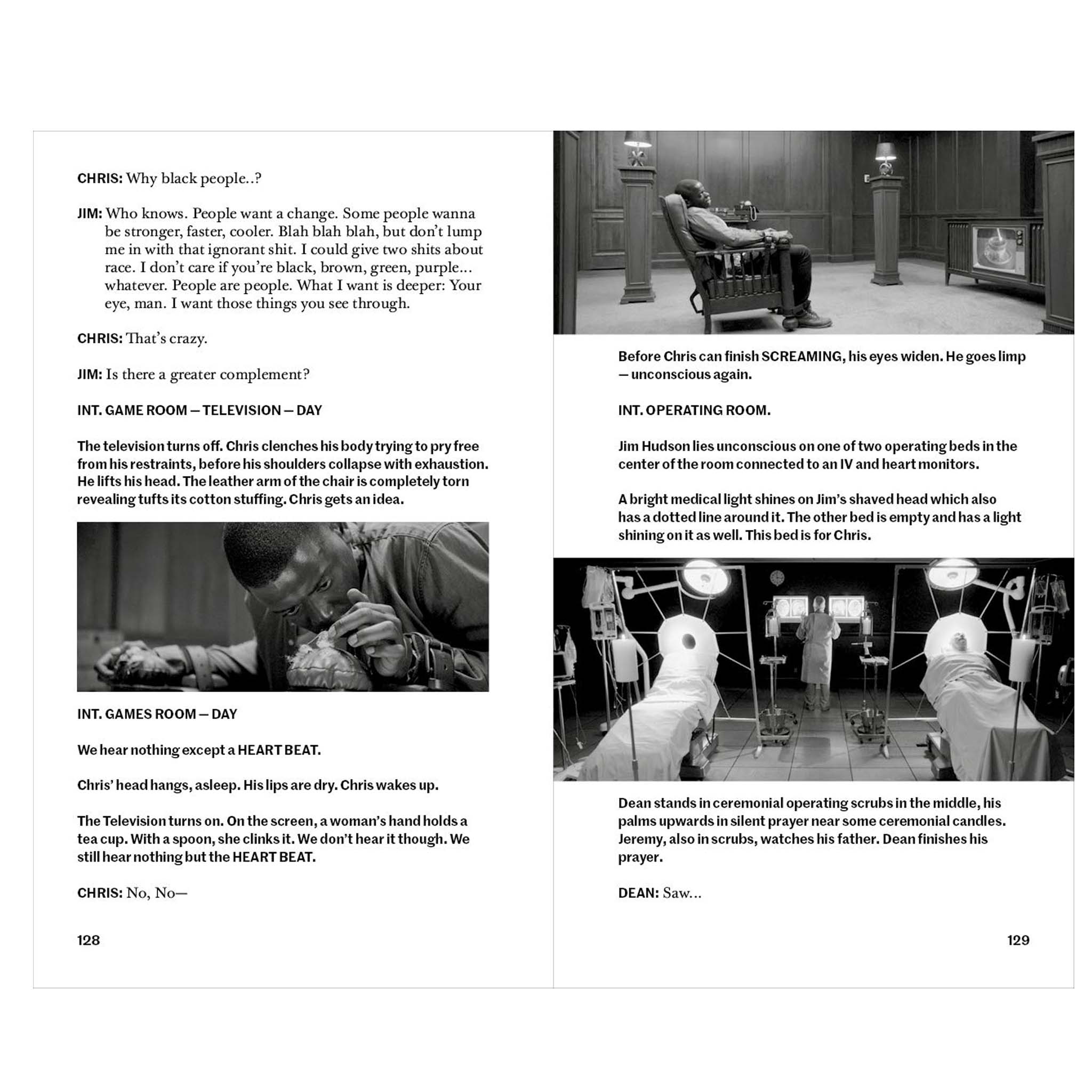 CHRIS: Why black people..?

JIM: Who knows. People want a change. Some people wanna be stronger, faster, cooler. Blah blah blah, but don't lump me in with that ignorant shit. I could give two shits about race. I don't care if you're black, brown, green, purple... whatever. People are people. What I want is deeper: Your eye, man. I want those things you see through.

CHRIS: That's crazy.

JIM: Is there a greater complement?

INT. GAME ROOM — TELEVISION — DAY

The television turns off. Chris clenches his body trying to pry free from his restraints, before his shoulders collapse with exhaustion. He lifts his head. The leather arm of the chair is completely torn revealing tufts its cotton stuffing. Chris gets an idea.

INT. GAMES ROOM — DAY

We hear nothing except a HEART BEAT.

Chris' head hangs, asleep. His lips are dry. Chris wakes up.

The Television turns on. On the screen, a woman's hand holds a tea cup. With a spoon, she clinks it. We don't hear it though. We still hear nothing but the HEART BEAT.

CHRIS: No, No—

128

Before Chris can finish SCREAMING, his eyes widen. He goes limp — unconscious again.

INT. OPERATING ROOM.

Jim Hudson lies unconscious on one of two operating beds in the center of the room connected to an IV and heart monitors.

A bright medical light shines on Jim's shaved head which also has a dotted line around it. The other bed is empty and has a light shining on it as well. This bed is for Chris.

Dean stands in ceremonial operating scrubs in the middle, his palms upwards in silent prayer near some ceremonial candles. Jeremy, also in scrubs, watches his father. Dean finishes his prayer.

DEAN: Saw...

129